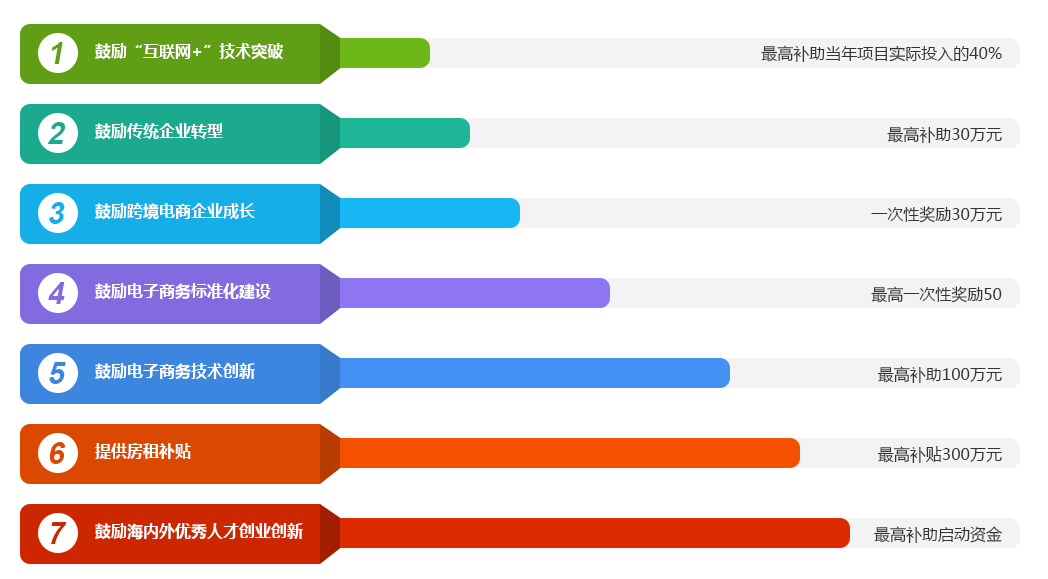 1 鼓励“互联网+”技术突破
最高补助当年项目实际投入的40%

2 鼓励传统企业转型
最高补助30万元

3 鼓励跨境电商企业成长
一次性奖励30万元

4 鼓励电子商务标准化建设
最高一次性奖励50

5 鼓励电子商务技术创新
最高补助100万元

6 提供房租补贴
最高补贴300万元

7 鼓励海内外优秀人才创业创新
最高补助启动资金